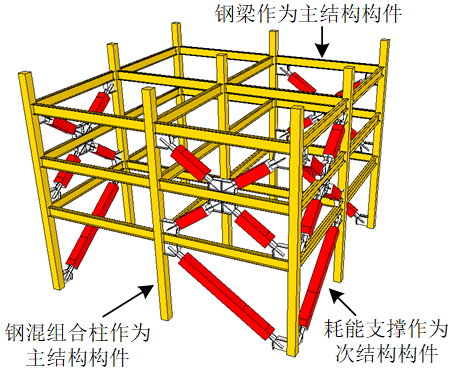 钢梁作为主结构构件

钢混组合柱作为主结构构件

耗能支撑作为次结构构件