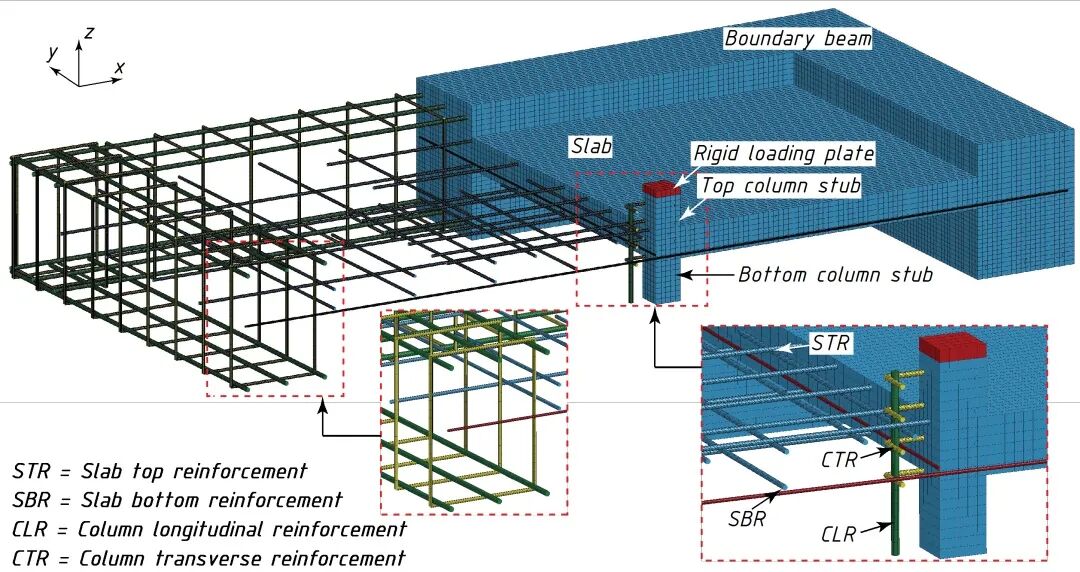 z
y
x
Boundary beam
Slab
Rigid loading plate
Top column stub
Bottom column stub
STR
CTR
SBR
CLR
STR = Slab top reinforcement
SBR = Slab bottom reinforcement
CLR = Column longitudinal reinforcement
CTR = Column transverse reinforcement